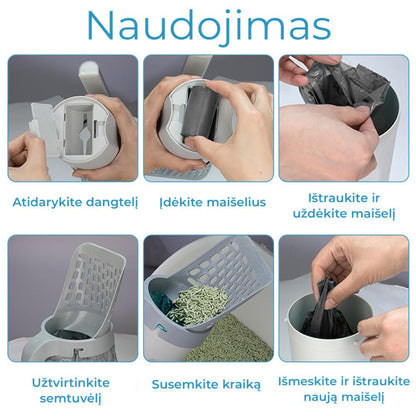 Naudojimas

Atidarykite dangtelį

Įdėkite maišelius

Ištraukite ir uždėkite maišelį

Užtvirtinkite semtuvėlį

Susemkite kraiką

Išmeskite ir ištraukite naują maišelį