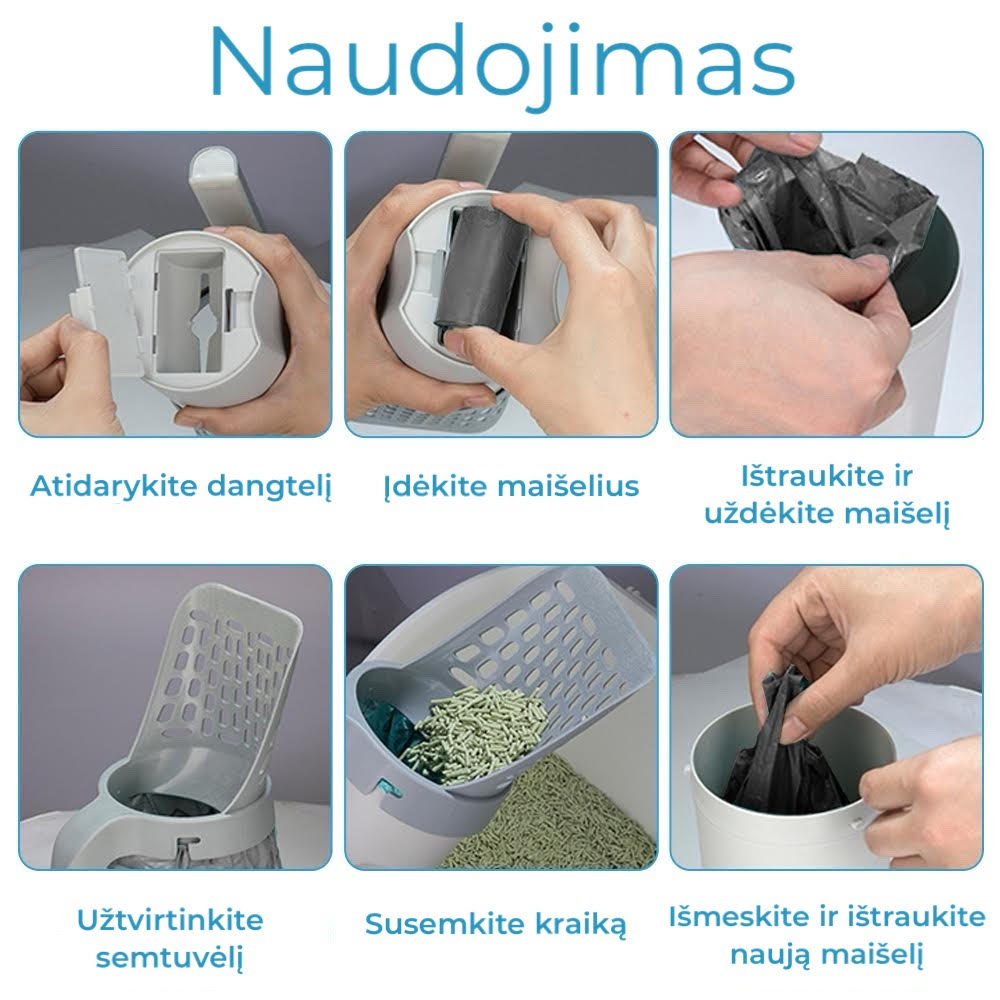 Naudojimas

Atidarykite dangtelį

Įdėkite maišelius

Ištraukite ir uždėkite maišelį

Užtvirtinkite semtuvėlį

Susemkite kraiką

Išmeskite ir ištraukite naują maišelį