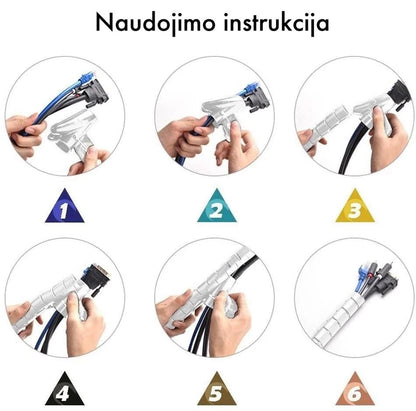 Naudojimo instrukcija

1

2

3

4

5

6