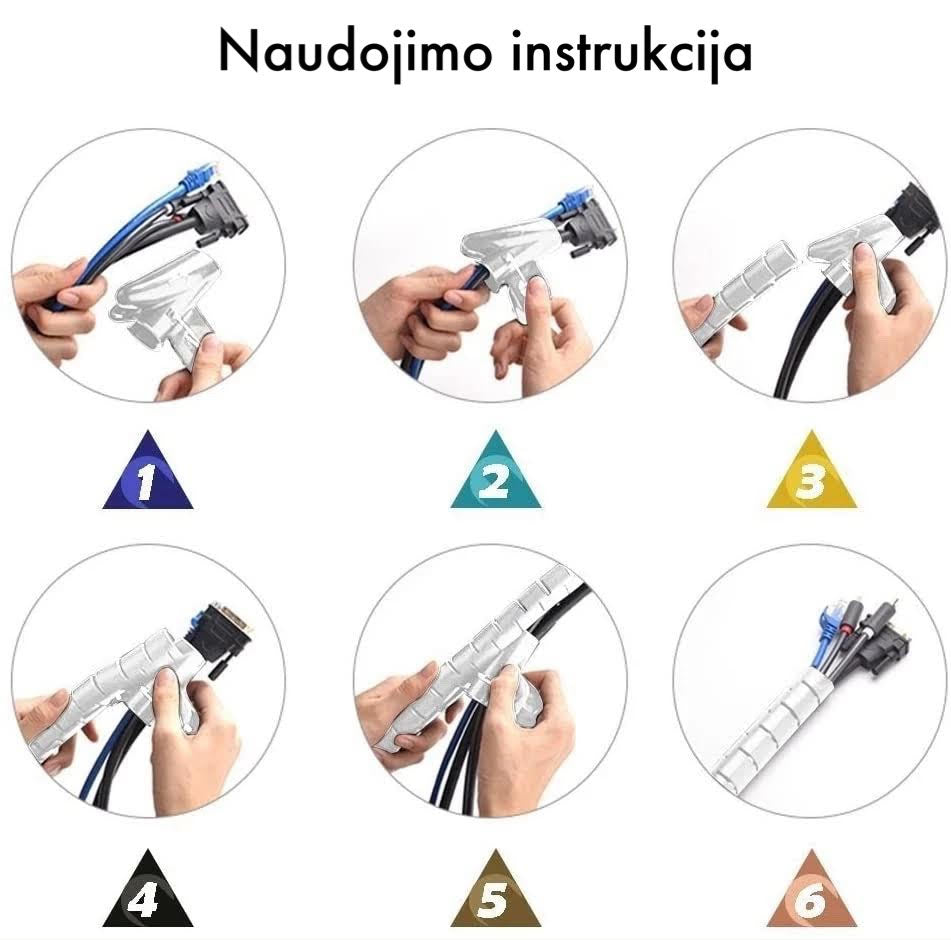 Naudojimo instrukcija

1

2

3

4

5

6