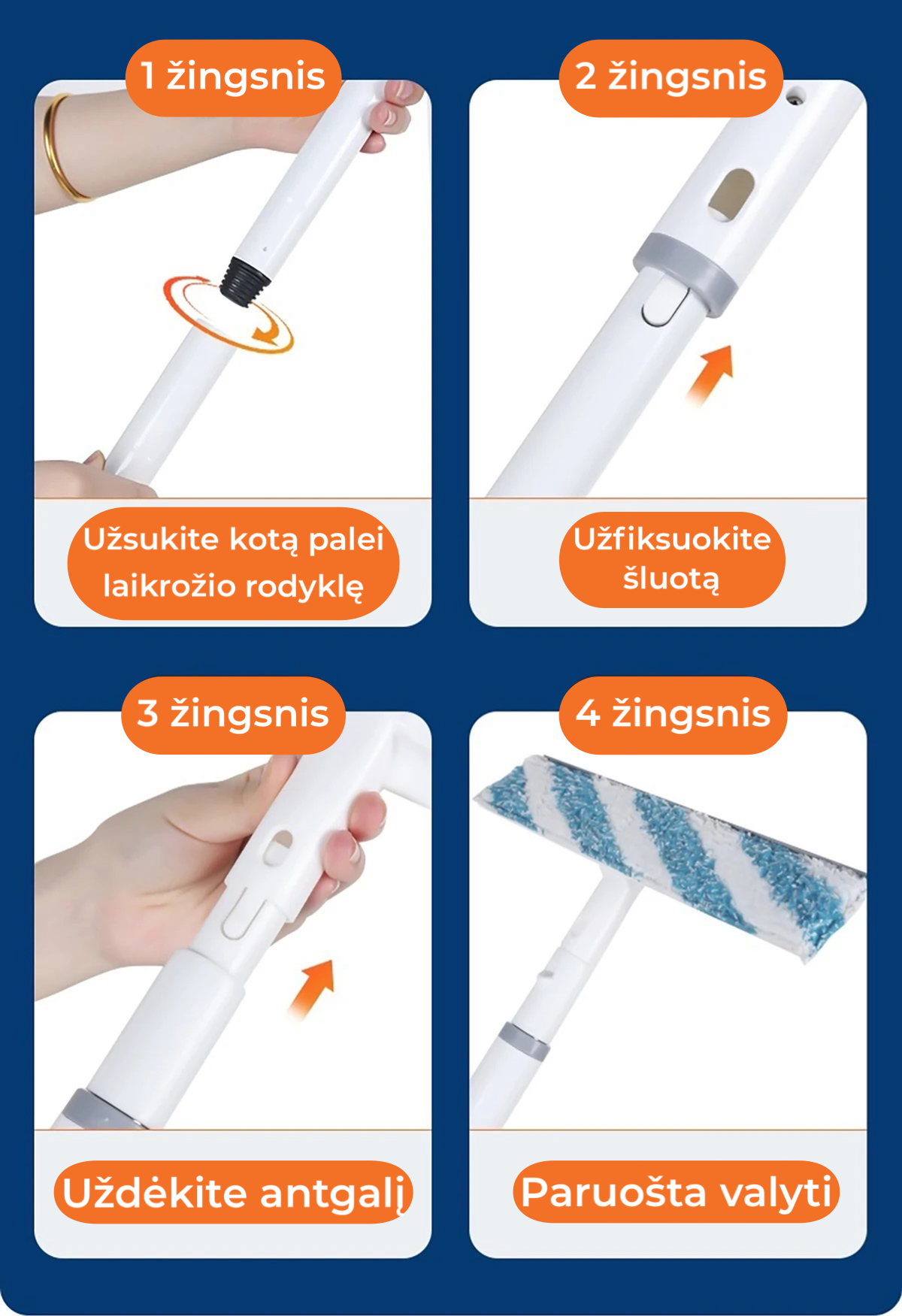 1 žingsnis

Užsukite kotą palei laikrožio rodyklę

2 žingsnis

Užfiksuokite šluotą

3 žingsnis

Uždėkite antgalį

4 žingsnis

Paruošta valyti